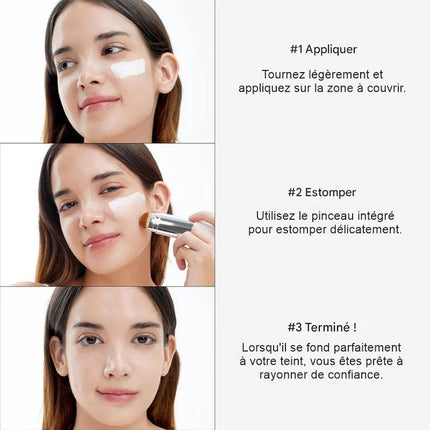 #1 Appliquer

Tournez légèrement et appliquez sur la zone à couvrir.

#2 Estomper

Utilisez le pinceau intégré pour estomper délicatement.

#3 Terminé !

Lorsqu'il se fond parfaitement à votre teint, vous êtes prête à rayonner de confiance.