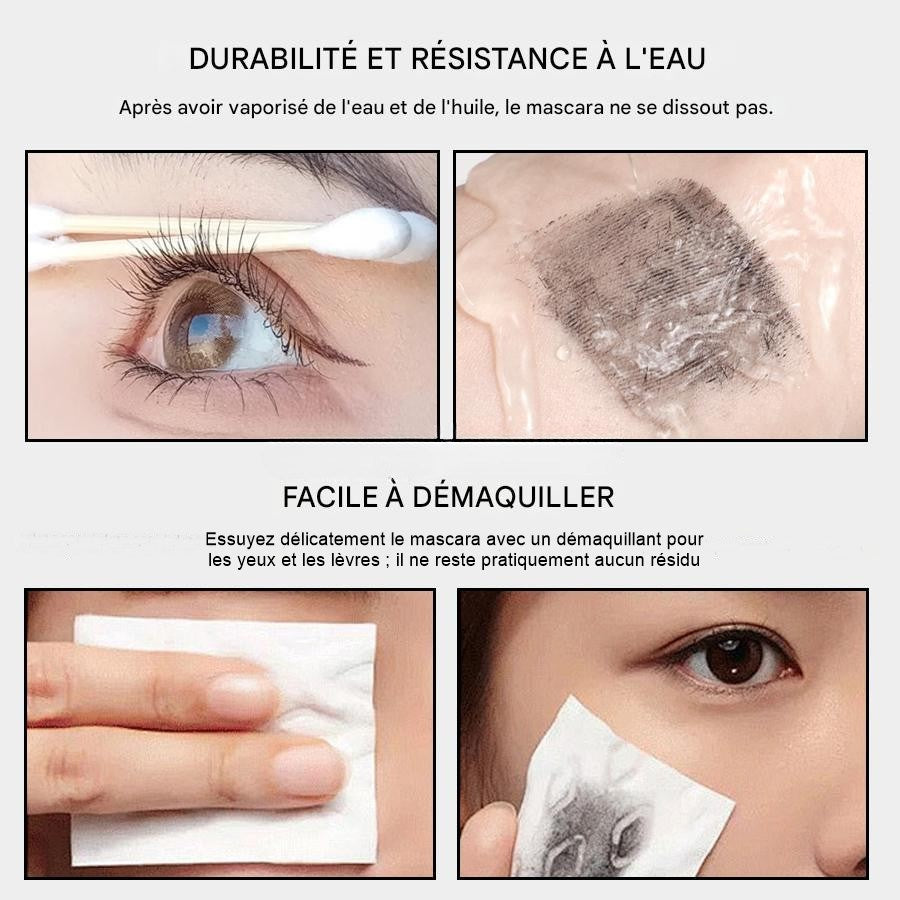 DURABILITÉ ET RÉSISTANCE À L'EAU

Après avoir vaporisé de l'eau et de l'huile, le mascara ne se dissout pas.

FACILE À DÉMAQUILLER

Essuyez délicatement le mascara avec un démaquillant pour les yeux et les lèvres ; il ne reste pratiquement aucun résidu